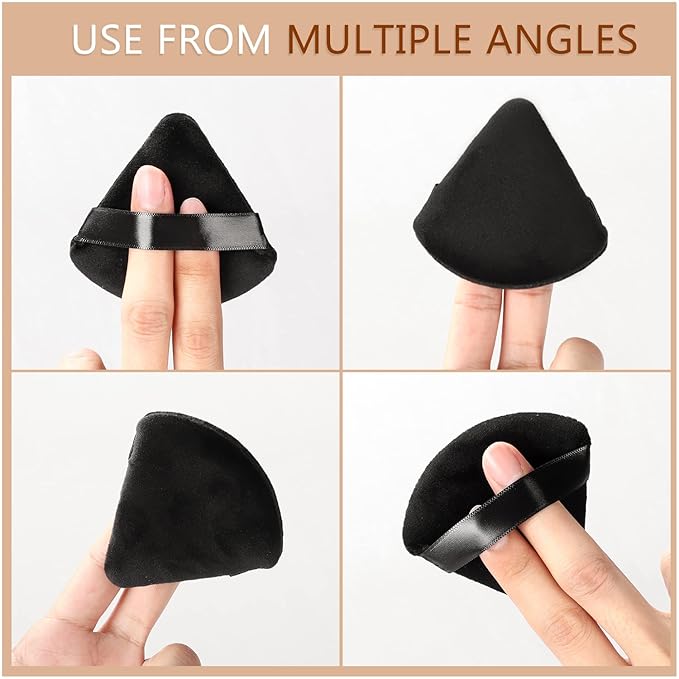 USE FROM MULTIPLE ANGLES