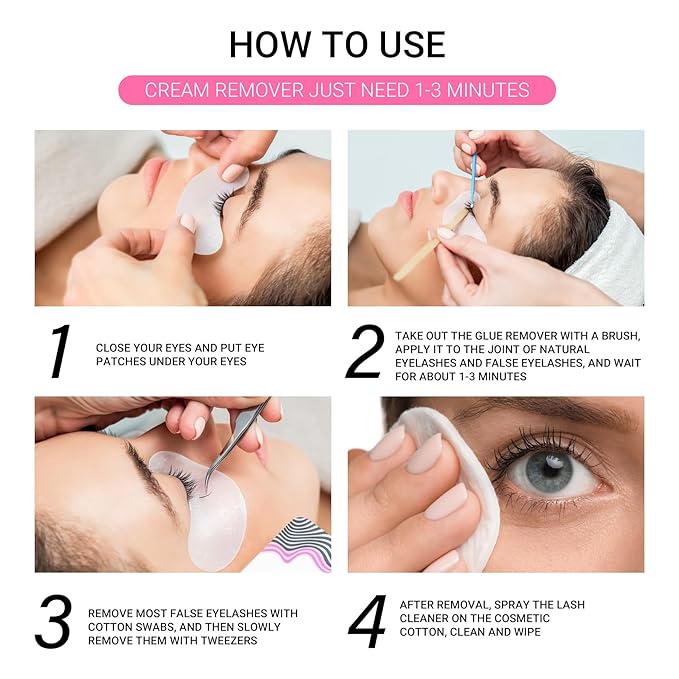 HOW TO USE

CREAM REMOVER JUST NEED 1-3 MINUTES

1 CLOSE YOUR EYES AND PUT EYE PATCHES UNDER YOUR EYES

2 TAKE OUT THE GLUE REMOVER WITH A BRUSH, APPLY IT TO THE JOINT OF NATURAL EYELASHES AND FALSE EYELASHES, AND WAIT FOR ABOUT 1-3 MINUTES

3 REMOVE MOST FALSE EYELASHES WITH COTTON SWABS, AND THEN SLOWLY REMOVE THEM WITH TWEEZERS

4 AFTER REMOVAL, SPRAY THE LASH CLEANER ON THE COSMETIC COTTON, CLEAN AND WIPE