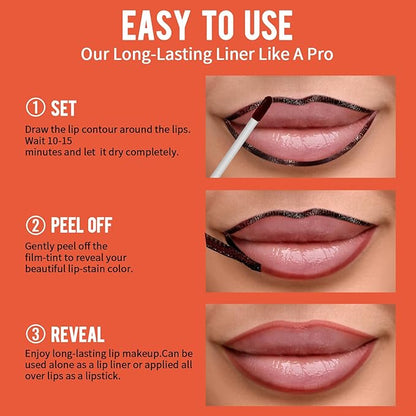 EASY TO USE

Our Long-Lasting Liner Like A Pro

① SET

Draw the lip contour around the lips. Wait 10-15 minutes and let it dry completely.

② PEEL OFF

Gently peel off the film-tint to reveal your beautiful lip-stain color.

③ REVEAL

Enjoy long-lasting lip makeup.Can be used alone as a lip liner or applied all over lips as a lipstick.