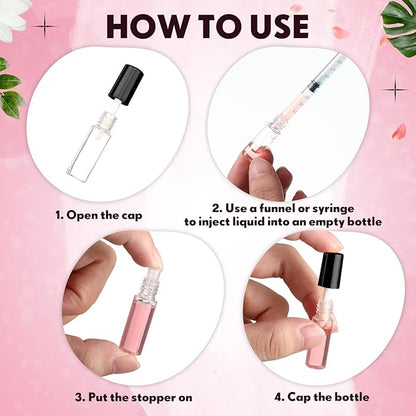 HOW TO USE

1. Open the cap

2. Use a funnel or syringe to inject liquid into an empty bottle

3. Put the stopper on

4. Cap the bottle