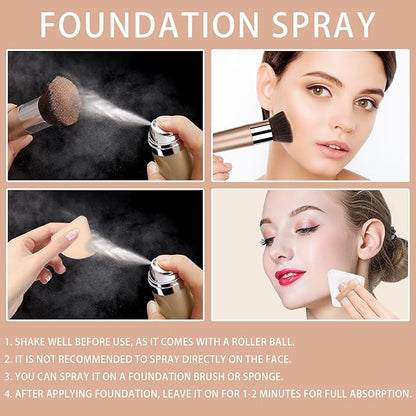 FOUNDATION SPRAY

1. SHAKE WELL BEFORE USE, AS IT COMES WITH A ROLLER BALL.
2. IT IS NOT RECOMMENDED TO SPRAY DIRECTLY ON THE FACE.
3. YOU CAN SPRAY IT ON A FOUNDATION BRUSH OR SPONGE.
4. AFTER APPLYING FOUNDATION, LEAVE IT ON FOR 1-2 MINUTES FOR FULL ABSORPTION.