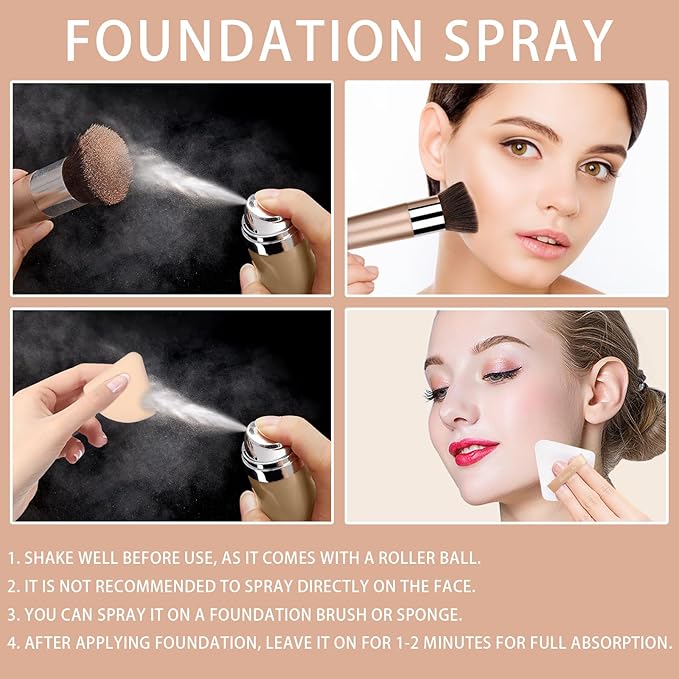 FOUNDATION SPRAY

1. SHAKE WELL BEFORE USE, AS IT COMES WITH A ROLLER BALL.
2. IT IS NOT RECOMMENDED TO SPRAY DIRECTLY ON THE FACE.
3. YOU CAN SPRAY IT ON A FOUNDATION BRUSH OR SPONGE.
4. AFTER APPLYING FOUNDATION, LEAVE IT ON FOR 1-2 MINUTES FOR FULL ABSORPTION.