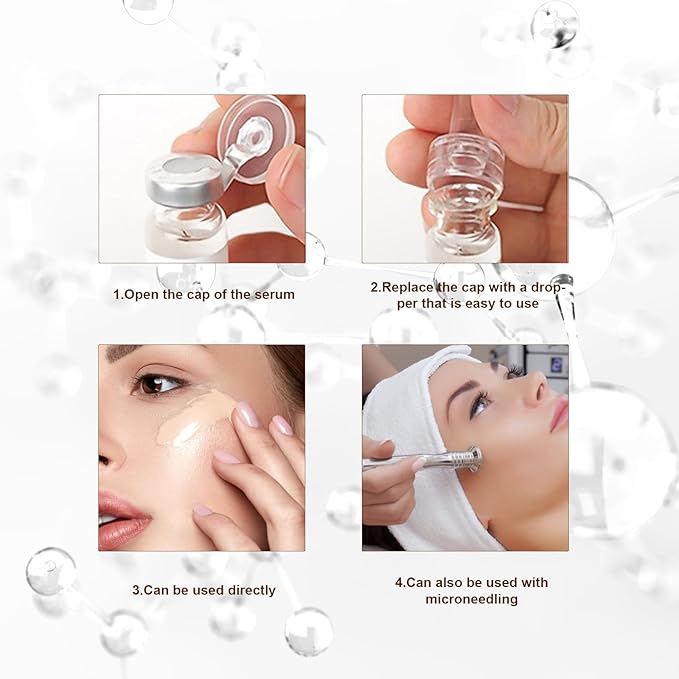 1.Open the cap of the serum

2.Replace the cap with a dropper that is easy to use

3.Can be used directly

4.Can also be used with microneedling