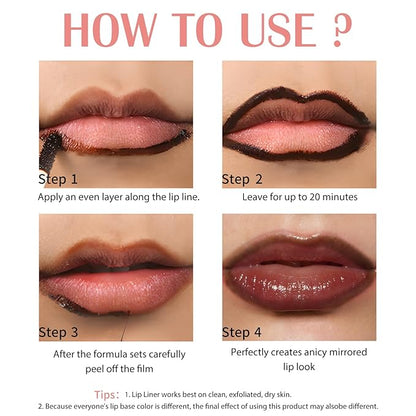 HOW TO USE ?

Step 1
Apply an even layer along the lip line.

Step 2
Leave for up to 20 minutes

Step 3
After the formula sets carefully peel off the film

Step 4
Perfectly creates anicy mirrored lip look

Tips: 1. Lip Liner works best on clean, exfoliated, dry skin.
2. Because everyone's lip base color is different, the final effect of using this product may alsobe different.