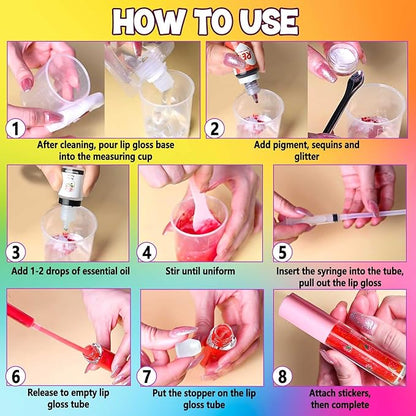 HOW TO USE

1
After cleaning, pour lip gloss base into the measuring cup

2
Add pigment, sequins and glitter

3
Add 1-2 drops of essential oil

4
Stir until uniform

5
Insert the syringe into the tube, pull out the lip gloss

6
Release to empty lip gloss tube

7
Put the stopper on the lip gloss tube

8
Attach stickers, then complete