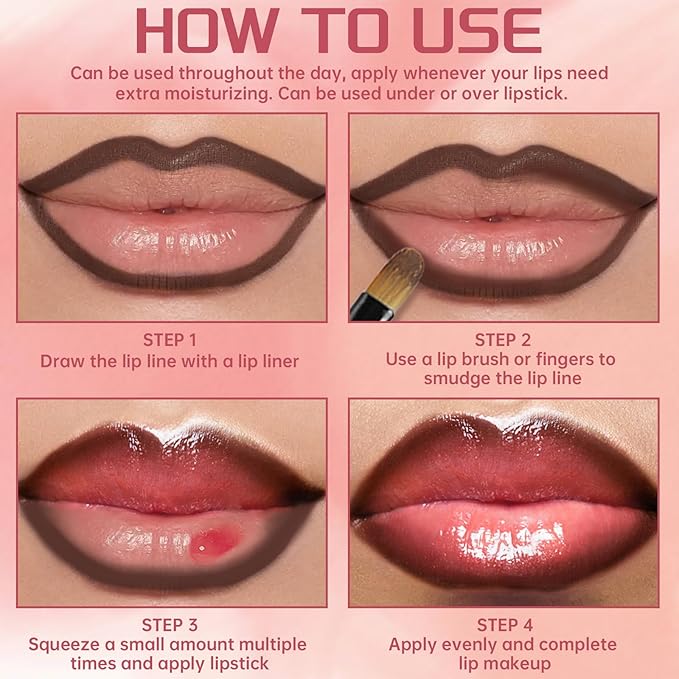 HOW TO USE

Can be used throughout the day, apply whenever your lips need extra moisturizing. Can be used under or over lipstick.

STEP 1
Draw the lip line with a lip liner

STEP 2
Use a lip brush or fingers to smudge the lip line

STEP 3
Squeeze a small amount multiple times and apply lipstick

STEP 4
Apply evenly and complete lip makeup