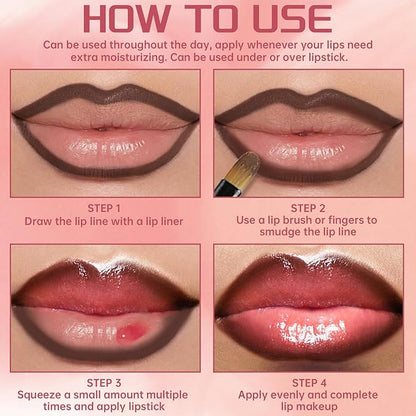 HOW TO USE

Can be used throughout the day, apply whenever your lips need extra moisturizing. Can be used under or over lipstick.

STEP 1
Draw the lip line with a lip liner

STEP 2
Use a lip brush or fingers to smudge the lip line

STEP 3
Squeeze a small amount multiple times and apply lipstick

STEP 4
Apply evenly and complete lip makeup