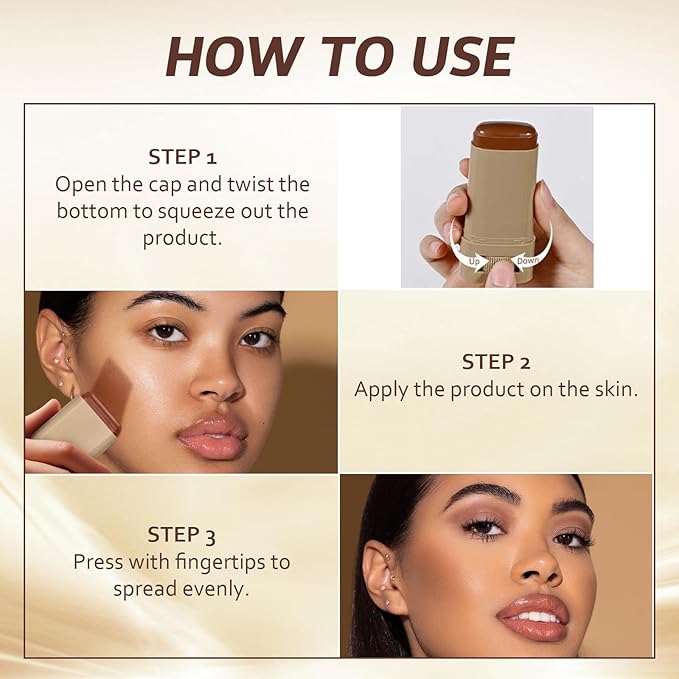 HOW TO USE

STEP 1
Open the cap and twist the bottom to squeeze out the product.

Up
Down

STEP 2
Apply the product on the skin.

STEP 3
Press with fingertips to spread evenly.