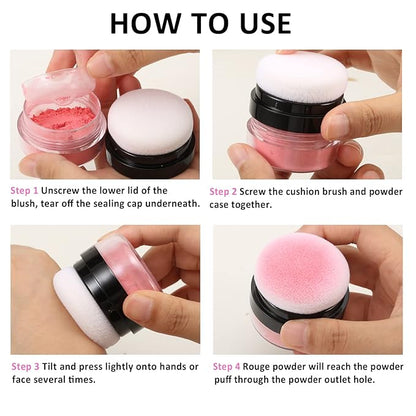 HOW TO USE

Step 1 Unscrew the lower lid of the blush, tear off the sealing cap underneath.

Step 2 Screw the cushion brush and powder case together.

Step 3 Tilt and press lightly onto hands or face several times.

Step 4 Rouge powder will reach the powder puff through the powder outlet hole.