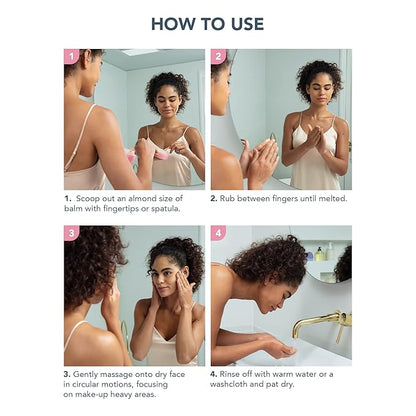 HOW TO USE

1

1. Scoop out an almond size of balm with fingertips or spatula.

2

2. Rub between fingers until melted.

3

3. Gently massage onto dry face in circular motions, focusing on make-up heavy areas.

4

4. Rinse off with warm water or a washcloth and pat dry.