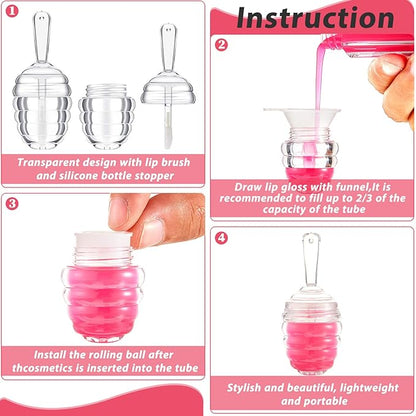 Instruction

1

Transparent design with lip brush and silicone bottle stopper

2

Draw lip gloss with funnel,It is recommended to fill up to 2/3 of the capacity of the tube

3

Install the rolling ball after thcosmetics is inserted into the tube

4

Stylish and beautiful, lightweight and portable