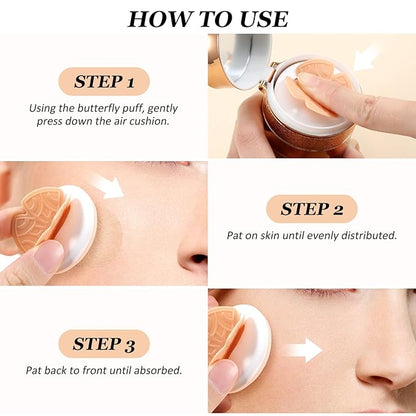 HOW TO USE

STEP 1

Using the butterfly puff, gently press down the air cushion.

STEP 2

Pat on skin until evenly distributed.

STEP 3

Pat back to front until absorbed.