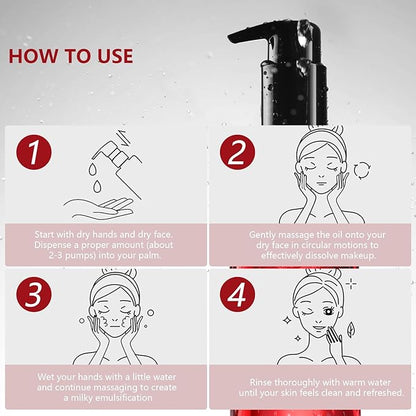 HOW TO USE

1

Start with dry hands and dry face. Dispense a proper amount (about 2-3 pumps) into your palm.

2

Gently massage the oil onto your dry face in circular motions to effectively dissolve makeup.

3

Wet your hands with a little water and continue massaging to create a milky emulsification

4

Rinse thoroughly with warm water until your skin feels clean and refreshed.