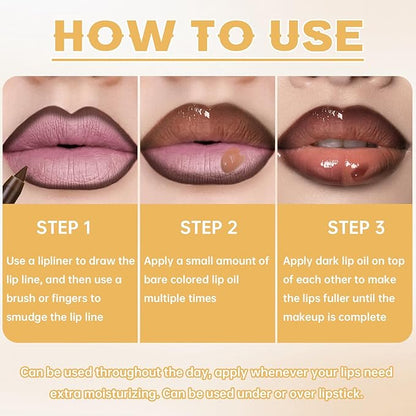 HOW TO USE

STEP 1

Use a lipliner to draw the lip line, and then use a brush or fingers to smudge the lip line

STEP 2

Apply a small amount of bare colored lip oil multiple times

STEP 3

Apply dark lip oil on top of each other to make the lips fuller until the makeup is complete

Can be used throughout the day, apply whenever your lips need extra moisturizing. Can be used under or over lipstick.