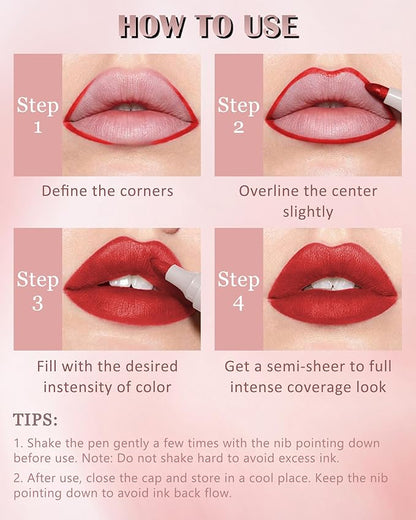 HOW TO USE

Step 1

Define the corners

Step 2

Overline the center slightly

Step 3

Fill with the desired instensity of color

Step 4

Get a semi-sheer to full intense coverage look

TIPS:

1. Shake the pen gently a few times with the nib pointing down before use. Note: Do not shake hard to avoid excess ink.

2. After use, close the cap and store in a cool place. Keep the nib pointing down to avoid ink back flow.