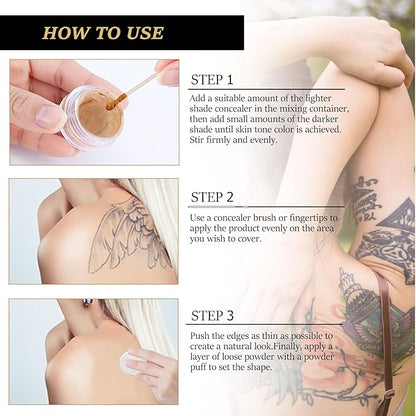 HOW TO USE

STEP 1

Add a suitable amount of the lighter shade concealer in the mixing container, then add small amounts of the darker shade until skin tone color is achieved. Stir firmly and evenly.

STEP 2

Use a concealer brush or fingertips to apply the product evenly on the area you wish to cover.

STEP 3

Push the edges as thin as possible to create a natural look.Finally, apply a layer of loose powder with a powder puff to set the shape.