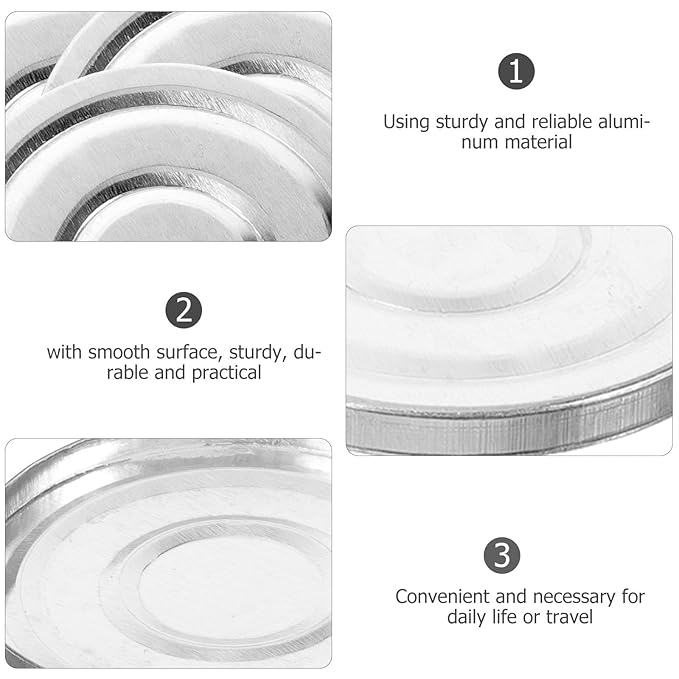 1

Using sturdy and reliable aluminum material

2

with smooth surface, sturdy, durable and practical

3

Convenient and necessary for daily life or travel