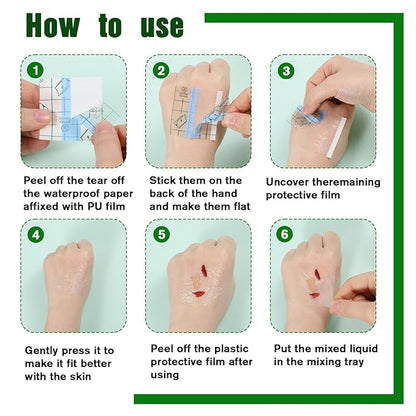 How to use

1

Peel off the tear off the waterproof paper affixed with PU film

2

Stick them on the back of the hand and make them flat

3

Uncover theremaining protective film

4

Gently press it to make it fit better with the skin

5

Peel off the plastic protective film after using

6

Put the mixed liquid in the mixing tray