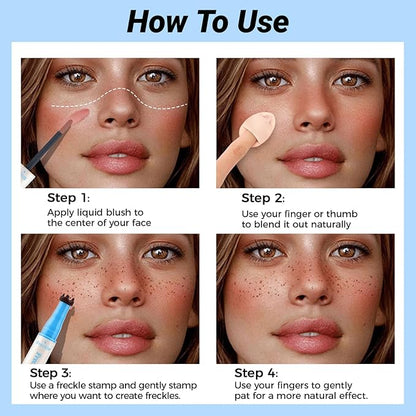 How To Use

Step 1:
Apply liquid blush to the center of your face

Step 2:
Use your finger or thumb to blend it out naturally

Step 3:
Use a freckle stamp and gently stamp where you want to create freckles.

Step 4:
Use your fingers to gently pat for a more natural effect.