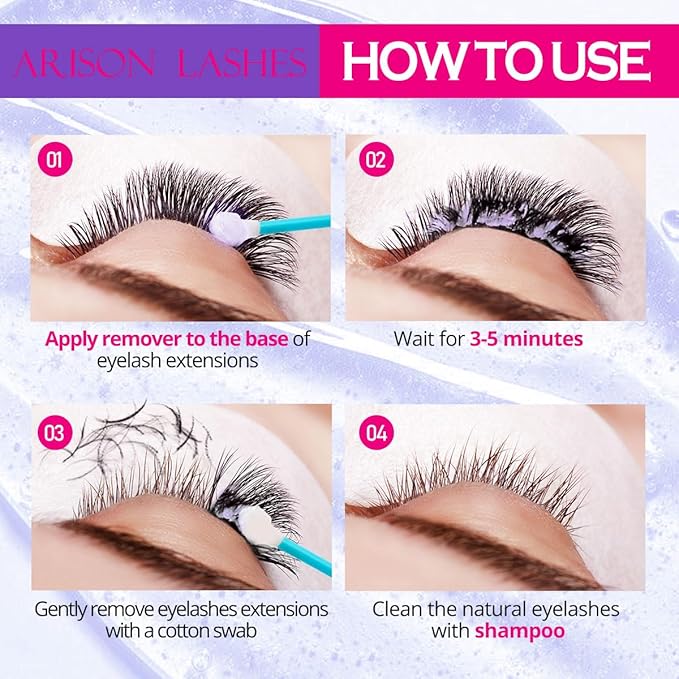 ARISON LASHES

HOW TO USE

01

Apply remover to the base of eyelash extensions

02

Wait for 3-5 minutes

03

Gently remove eyelashes extensions with a cotton swab

04

Clean the natural eyelashes with shampoo