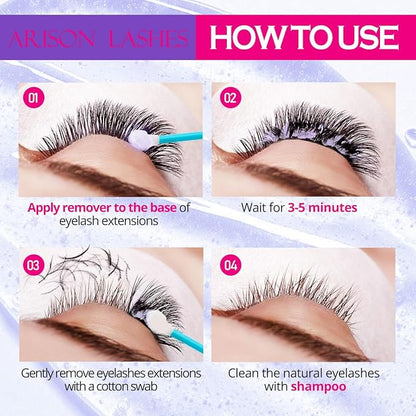 ARISON LASHES
HOW TO USE

01
Apply remover to the base of eyelash extensions

02
Wait for 3-5 minutes

03
Gently remove eyelashes extensions with a cotton swab

04
Clean the natural eyelashes with shampoo