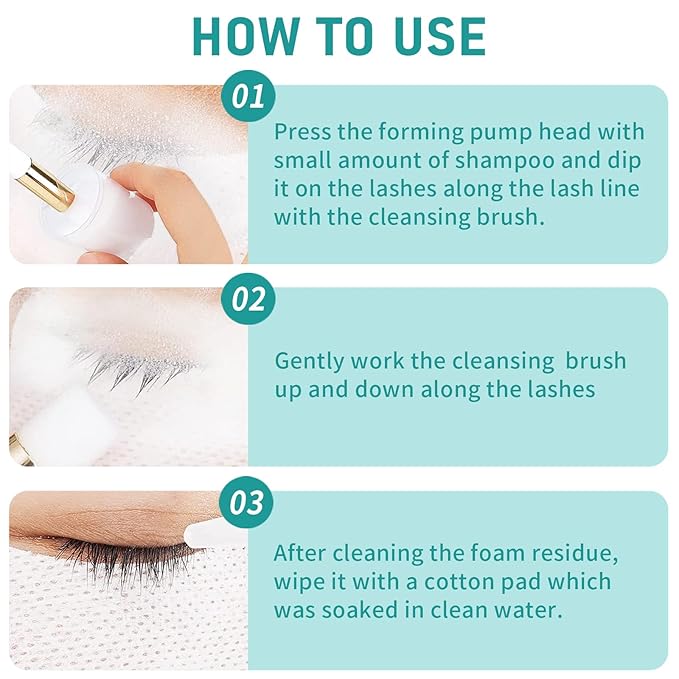 HOW TO USE

01

Press the forming pump head with small amount of shampoo and dip it on the lashes along the lash line with the cleansing brush.

02

Gently work the cleansing brush up and down along the lashes

03

After cleaning the foam residue, wipe it with a cotton pad which was soaked in clean water.