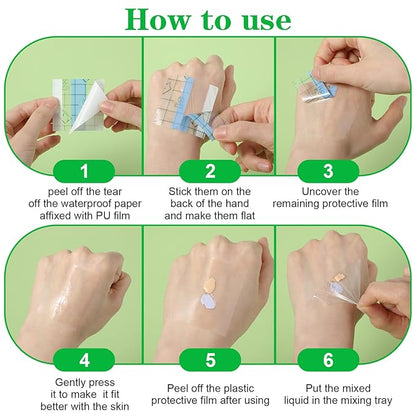 How to use

1

peel off the tear off the waterproof paper affixed with PU film

2

Stick them on the back of the hand and make them flat

3

Uncover the remaining protective film

4

Gently press it to make it fit better with the skin

5

Peel off the plastic protective film after using

6

Put the mixed liquid in the mixing tray