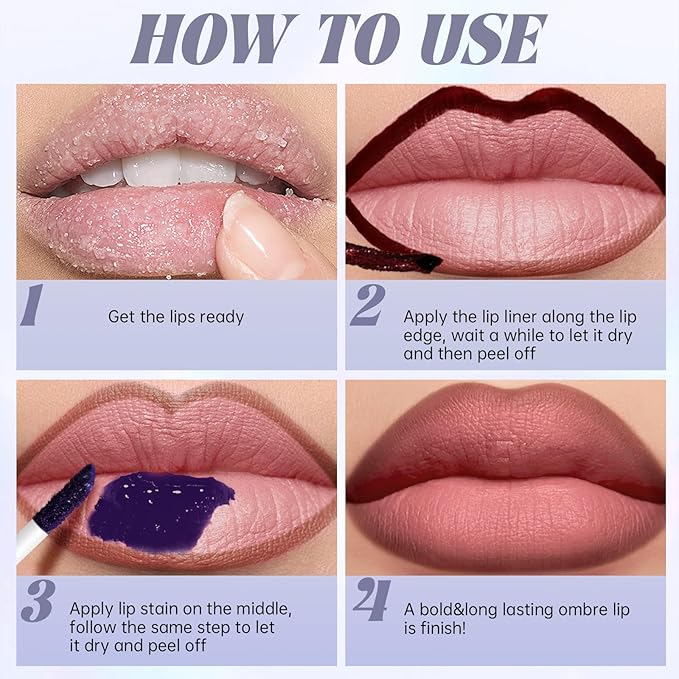 HOW TO USE

1 Get the lips ready

2 Apply the lip liner along the lip edge, wait a while to let it dry and then peel off

3 Apply lip stain on the middle, follow the same step to let it dry and peel off

4 A bold&long lasting ombre lip is finish!