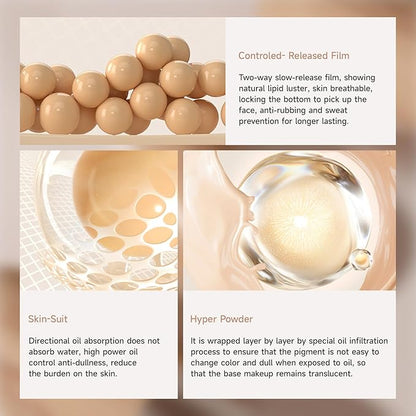 Controled- Released Film

Two-way slow-release film, showing natural lipid luster, skin breathable, locking the bottom to pick up the face, anti-rubbing and sweat prevention for longer lasting.

Skin-Suit

Directional oil absorption does not absorb water, high power oil control anti-dullness, reduce the burden on the skin.

Hyper Powder

It is wrapped layer by layer by special oil infiltration process to ensure that the pigment is not easy to change color and dull when exposed to oil, so that the base makeup remains translucent.