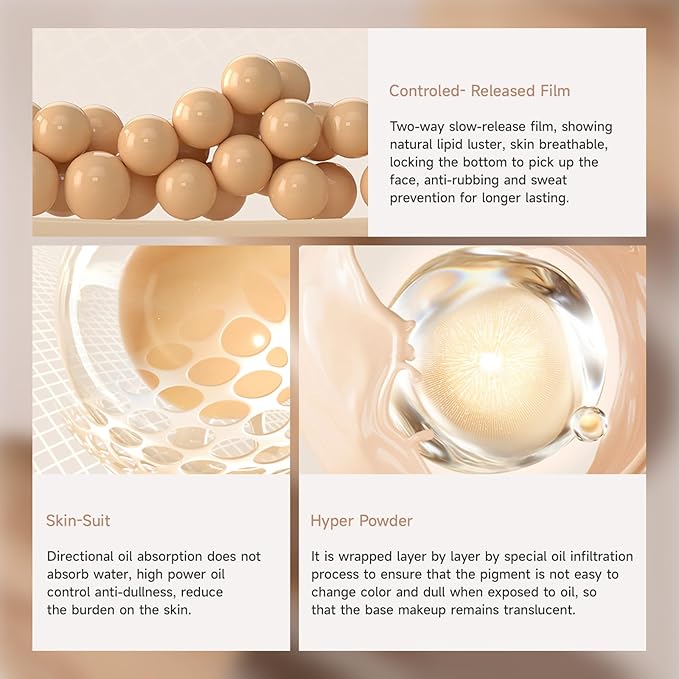 Controled- Released Film

Two-way slow-release film, showing natural lipid luster, skin breathable, locking the bottom to pick up the face, anti-rubbing and sweat prevention for longer lasting.

Skin-Suit

Directional oil absorption does not absorb water, high power oil control anti-dullness, reduce the burden on the skin.

Hyper Powder

It is wrapped layer by layer by special oil infiltration process to ensure that the pigment is not easy to change color and dull when exposed to oil, so that the base makeup remains translucent.