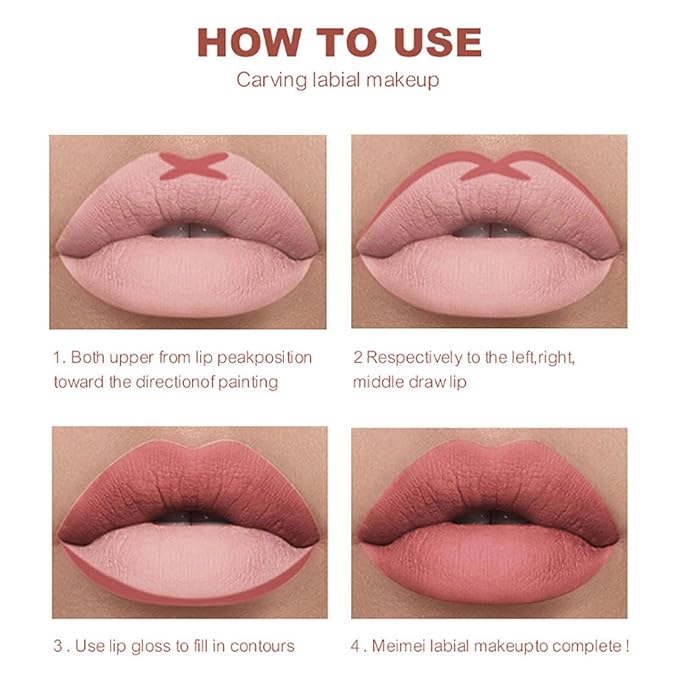 HOW TO USE
Carving labial makeup

1. Both upper from lip peakposition toward the directionof painting

2 Respectively to the left,right, middle draw lip

3 . Use lip gloss to fill in contours

4 . Meimei labial makeupto complete !