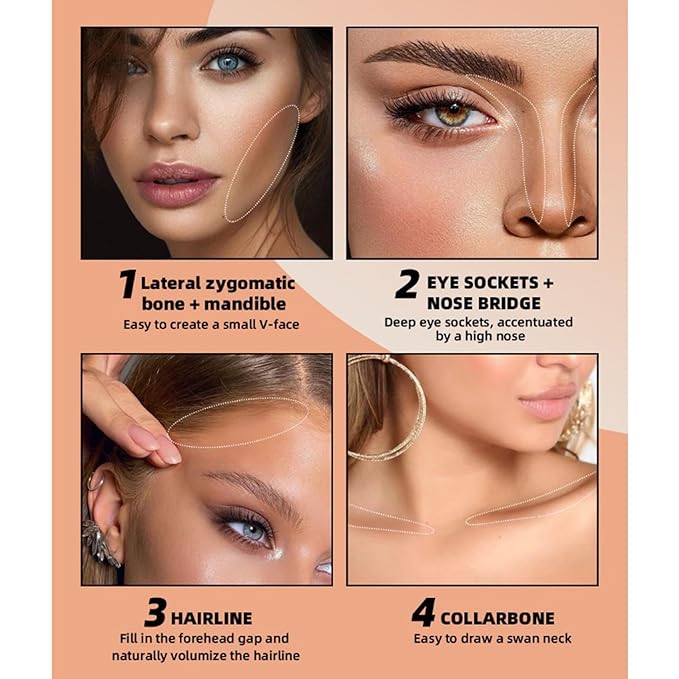 1 Lateral zygomatic bone + mandible
Easy to create a small V-face

2 EYE SOCKETS + NOSE BRIDGE
Deep eye sockets, accentuated by a high nose

3 HAIRLINE
Fill in the forehead gap and naturally volumize the hairline

4 COLLARBONE
Easy to draw a swan neck