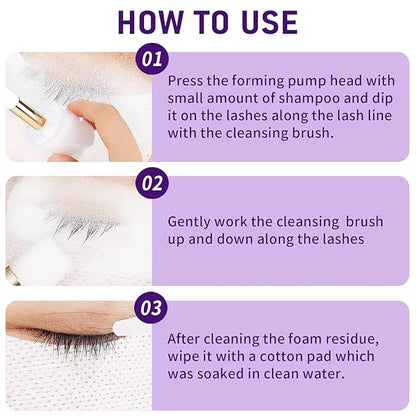 HOW TO USE

01

Press the forming pump head with small amount of shampoo and dip it on the lashes along the lash line with the cleansing brush.

02

Gently work the cleansing brush up and down along the lashes

03

After cleaning the foam residue, wipe it with a cotton pad which was soaked in clean water.