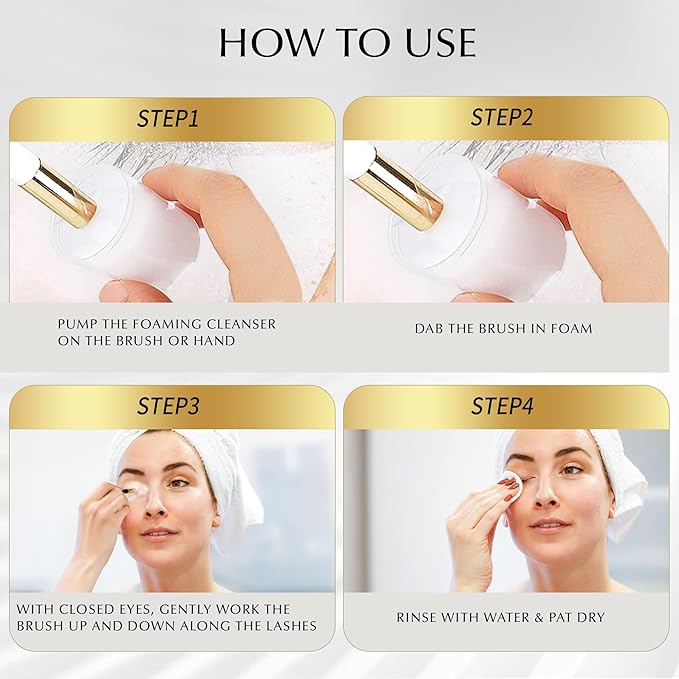 HOW TO USE

STEP1

PUMP THE FOAMING CLEANSER ON THE BRUSH OR HAND

STEP2

DAB THE BRUSH IN FOAM

STEP3

WITH CLOSED EYES, GENTLY WORK THE BRUSH UP AND DOWN ALONG THE LASHES

STEP4

RINSE WITH WATER & PAT DRY