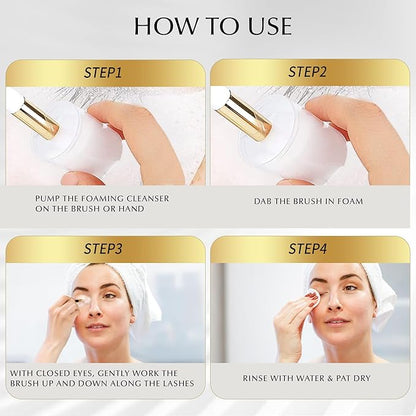 HOW TO USE

STEP1

PUMP THE FOAMING CLEANSER ON THE BRUSH OR HAND

STEP2

DAB THE BRUSH IN FOAM

STEP3

WITH CLOSED EYES, GENTLY WORK THE BRUSH UP AND DOWN ALONG THE LASHES

STEP4

RINSE WITH WATER & PAT DRY