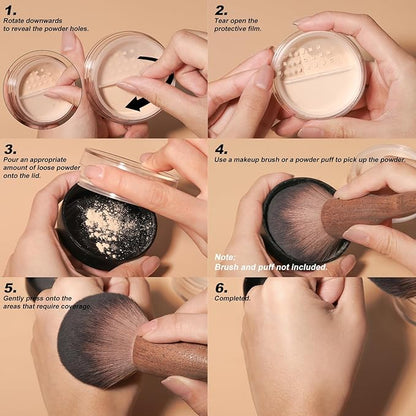 1.
Rotate downwards to reveal the powder holes.

2.
Tear open the protective film.

3.
Pour an appropriate amount of loose powder onto the lid.

4.
Use a makeup brush or a powder puff to pick up the powder.

Note:
Brush and puff not included.

5.
Gently press onto the areas that require coverage.

6.
Completed.