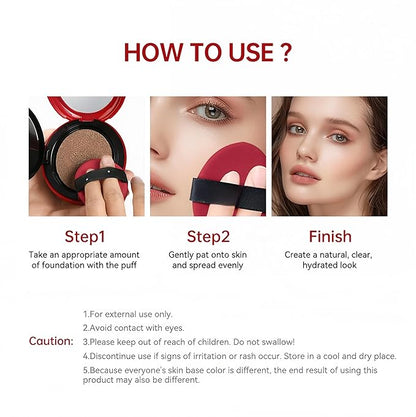 HOW TO USE ?

Step1
Take an appropriate amount of foundation with the puff

Step2
Gently pat onto skin and spread evenly

Finish
Create a natural, clear, hydrated look

Caution:
1.For external use only.
2.Avoid contact with eyes.
3.Please keep out of reach of children. Do not swallow!
4.Discontinue use if signs of irritation or rash occur. Store in a cool and dry place.
5.Because everyone's skin base color is different, the end result of using this product may also be different.