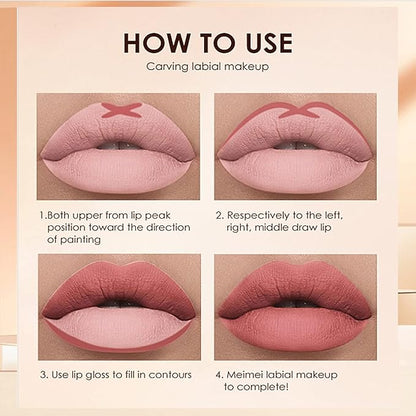 HOW TO USE

Carving labial makeup

1.Both upper from lip peak position toward the direction of painting

2. Respectively to the left, right, middle draw lip

3. Use lip gloss to fill in contours

4. Meimei labial makeup to complete!