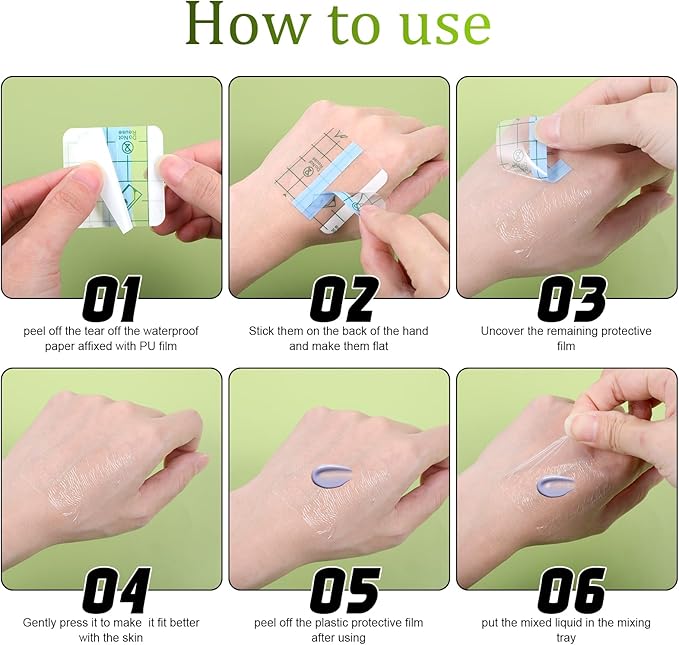 How to use

Do Not Reuse

01
peel off the tear off the waterproof paper affixed with PU film

02
Stick them on the back of the hand and make them flat

03
Uncover the remaining protective film

04
Gently press it to make it fit better with the skin

05
peel off the plastic protective film after using

06
put the mixed liquid in the mixing tray