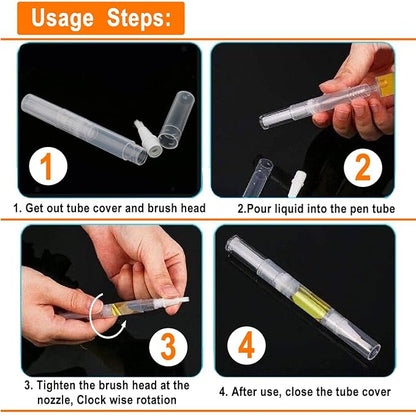 Usage Steps:

1

1. Get out tube cover and brush head

2

2.Pour liquid into the pen tube

3

3. Tighten the brush head at the nozzle, Clock wise rotation

4

4. After use, close the tube cover