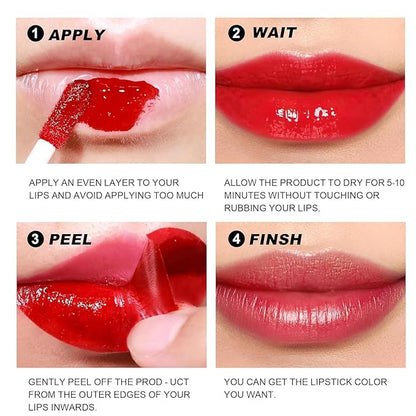 1 APPLY

APPLY AN EVEN LAYER TO YOUR LIPS AND AVOID APPLYING TOO MUCH

2 WAIT

ALLOW THE PRODUCT TO DRY FOR 5-10 MINUTES WITHOUT TOUCHING OR RUBBING YOUR LIPS.

3 PEEL

GENTLY PEEL OFF THE PROD - UCT FROM THE OUTER EDGES OF YOUR LIPS INWARDS.

4 FINSH

YOU CAN GET THE LIPSTICK COLOR YOU WANT.