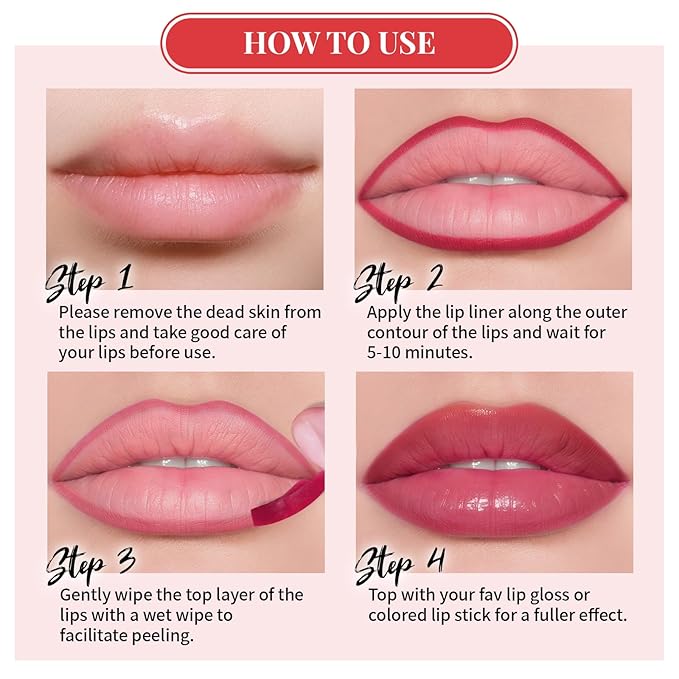 HOW TO USE

Step 1
Please remove the dead skin from the lips and take good care of your lips before use.

Step 2
Apply the lip liner along the outer contour of the lips and wait for 5-10 minutes.

Step 3
Gently wipe the top layer of the lips with a wet wipe to facilitate peeling.

Step 4
Top with your fav lip gloss or colored lip stick for a fuller effect.