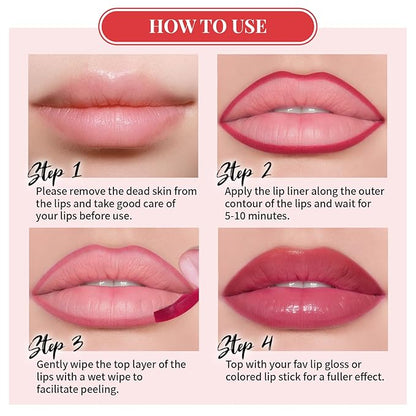 HOW TO USE

Step 1
Please remove the dead skin from the lips and take good care of your lips before use.

Step 2
Apply the lip liner along the outer contour of the lips and wait for 5-10 minutes.

Step 3
Gently wipe the top layer of the lips with a wet wipe to facilitate peeling.

Step 4
Top with your fav lip gloss or colored lip stick for a fuller effect.