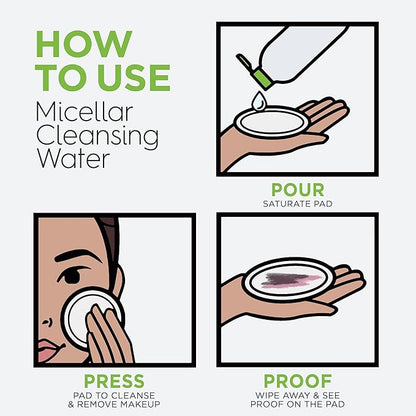 HOW TO USE
Micellar Cleansing Water

POUR
SATURATE PAD

PRESS
PAD TO CLEANSE & REMOVE MAKEUP

PROOF
WIPE AWAY & SEE PROOF ON THE PAD