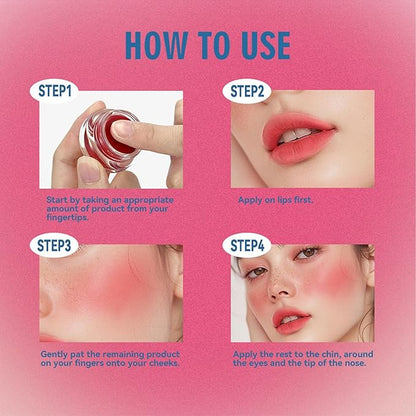 HOW TO USE

STEP1

Start by taking an appropriate amount of product from your fingertips.

STEP2

Apply on lips first.

STEP3

Gently pat the remaining product on your fingers onto your cheeks.

STEP4

Apply the rest to the chin, around the eyes and the tip of the nose.