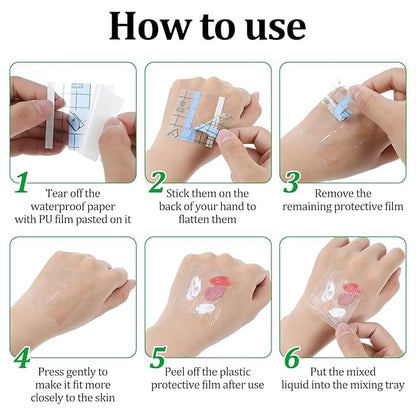 How to use

1 Tear off the waterproof paper with PU film pasted on it

2 Stick them on the back of your hand to flatten them

3 Remove the remaining protective film

4 Press gently to make it fit more closely to the skin

5 Peel off the plastic protective film after use

6 Put the mixed liquid into the mixing tray