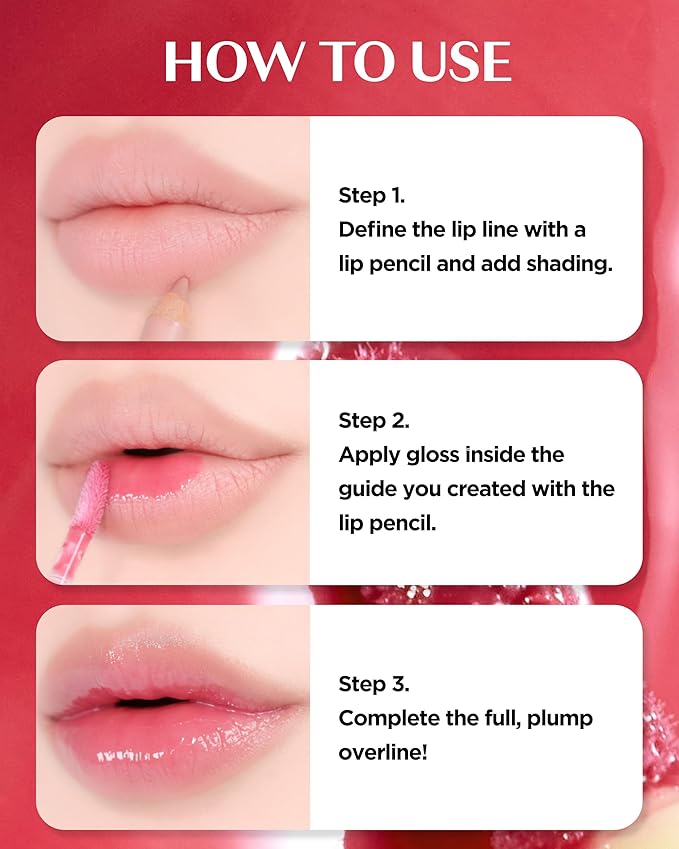 HOW TO USE

Step 1.
Define the lip line with a lip pencil and add shading.

Step 2.
Apply gloss inside the guide you created with the lip pencil.

Step 3.
Complete the full, plump overline!