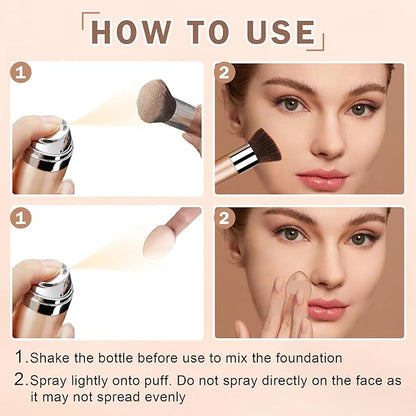 HOW TO USE

1

2

1

2

1. Shake the bottle before use to mix the foundation

2. Spray lightly onto puff. Do not spray directly on the face as it may not spread evenly