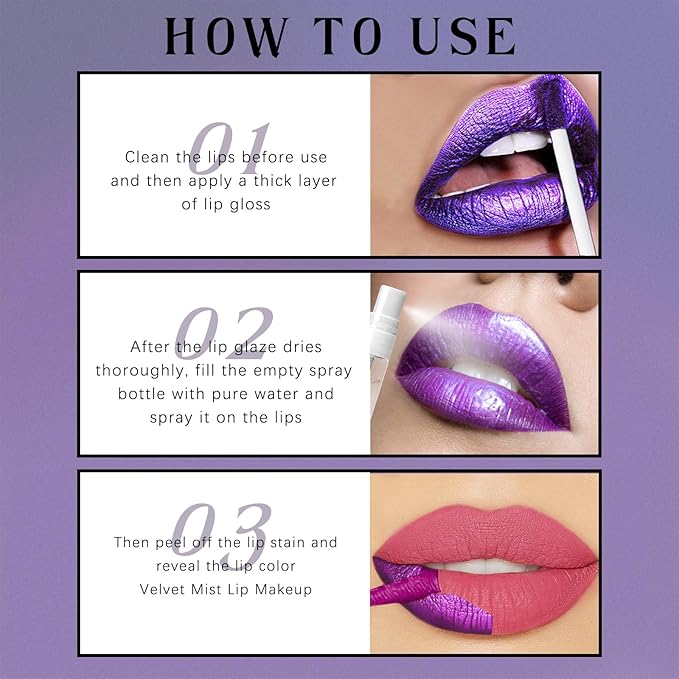 HOW TO USE

01
Clean the lips before use and then apply a thick layer of lip gloss

02
After the lip glaze dries thoroughly, fill the empty spray bottle with pure water and spray it on the lips

03
Then peel off the lip stain and reveal the lip color
Velvet Mist Lip Makeup