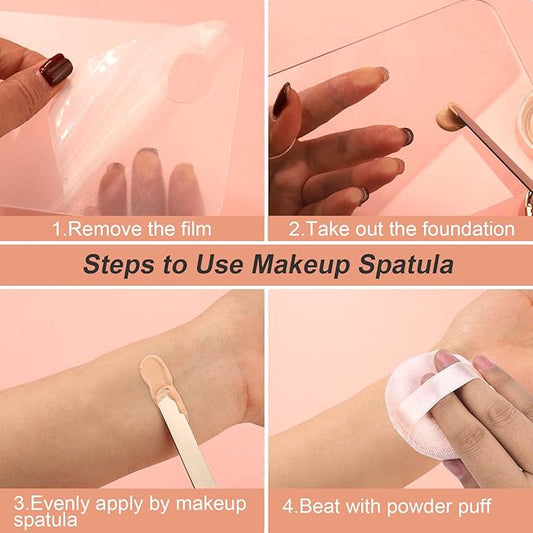 1.Remove the film

2.Take out the foundation

Steps to Use Makeup Spatula

3.Evenly apply by makeup spatula

4.Beat with powder puff